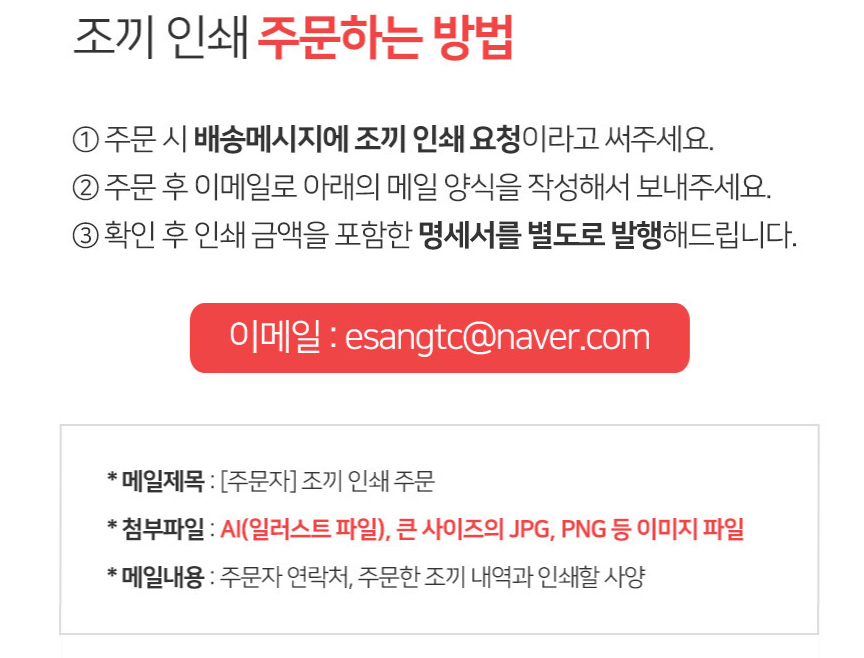 조끼 인쇄 주문하는 방법

① 주문 시 배송메시지에 조끼 인쇄 요청이라고 써주세요.
② 주문 후 이메일로 아래의 메일 양식을 작성해서 보내주세요.
③ 확인 후 인쇄 금액을 포함한 명세서를 별도로 발행해드립니다.

이메일 : esangtc@naver.com

* 메일제목 : [주문자] 조끼 인쇄 주문
* 첨부파일 : AI(일러스트 파일), 큰 사이즈의 JPG, PNG 등 이미지 파일
* 메일내용 : 주문자 연락처, 주문한 조끼 내역과 인쇄할 사양